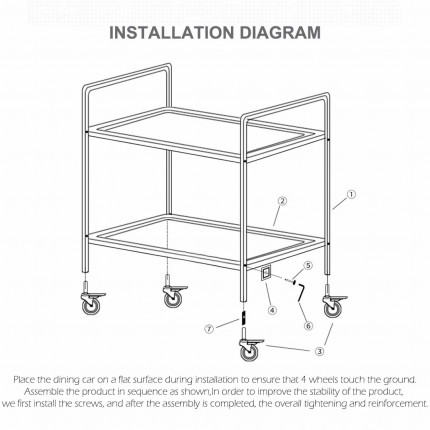 INSTALLATION DIAGRAM

①
②
⑤
④
⑥
⑦
③

Place the dining car on a flat surface during installation to ensure that 4 wheels touch the ground. Assemble the product in sequence as shown,In order to improve the stability of the product, we first install the screws, and after the assembly is completed, the overall tightening and reinforcement.